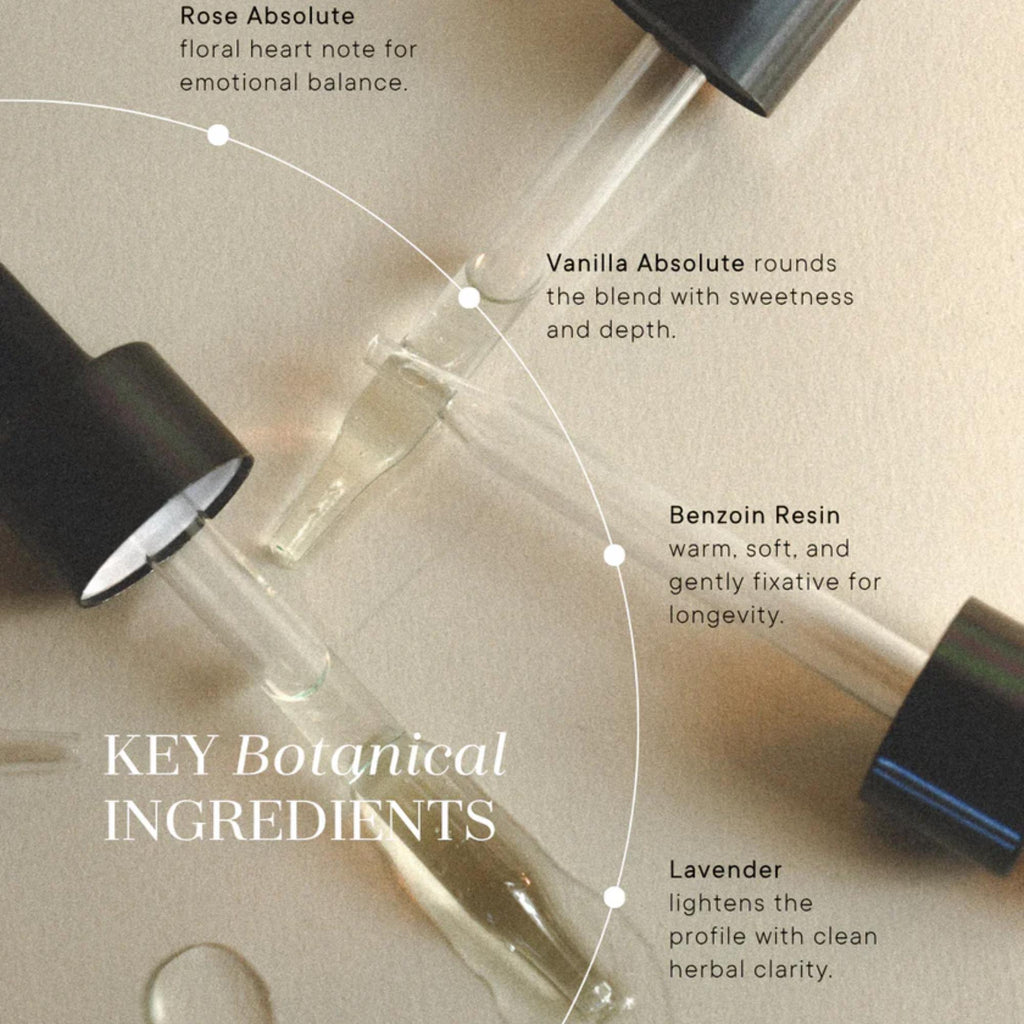 Rose Absolute
floral heart note for emotional balance.

Vanilla Absolute rounds the blend with sweetness and depth.

Benzoin Resin
warm, soft, and gently fixative for longevity.

KEY Botanical INGREDIENTS

Lavender
lightens the profile with clean herbal clarity.